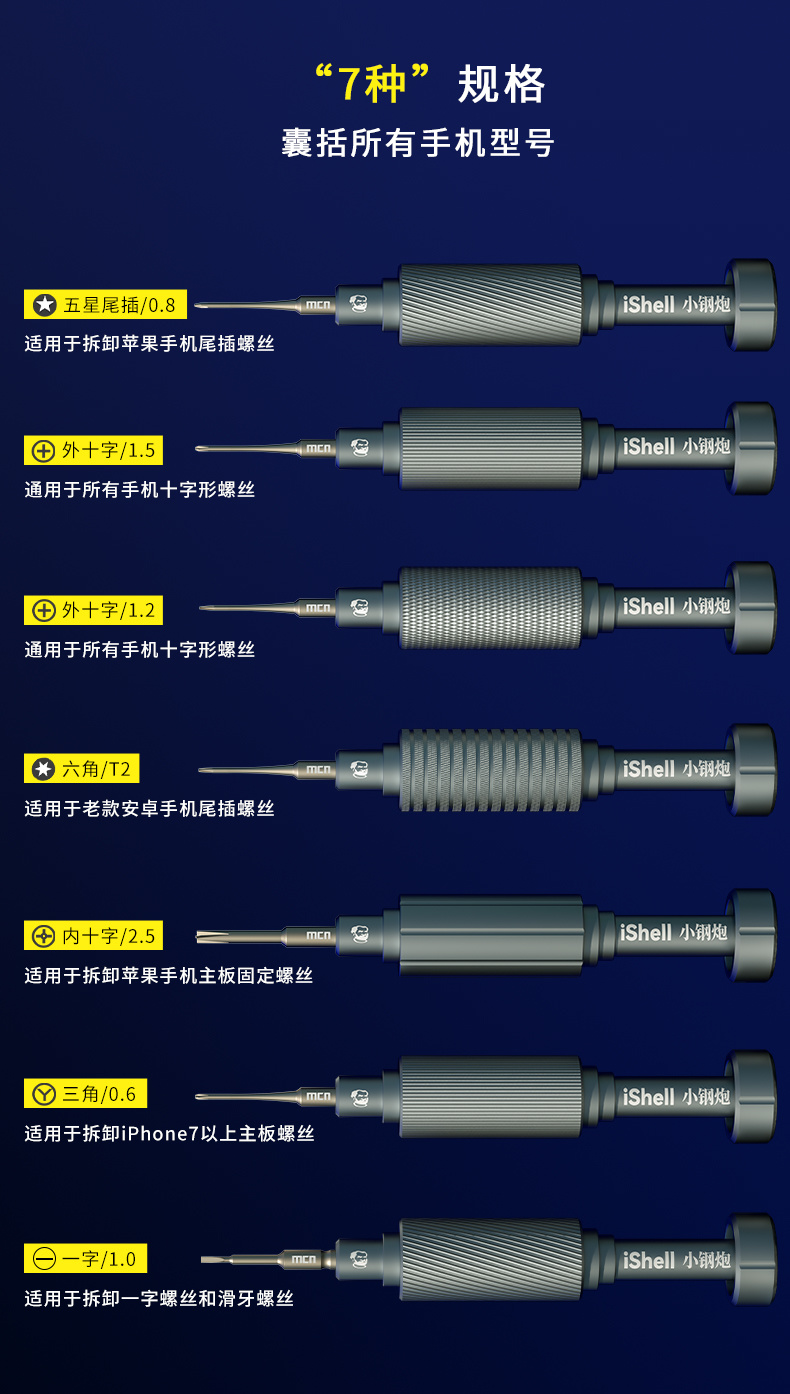 “7种”规格
囊括所有手机型号

五星尾插/0.8
适用于拆卸苹果手机尾插螺丝
mcn iShell 小钢炮

外十字/1.5
通用于所有手机十字形螺丝
mcn iShell 小钢炮

外十字/1.2
通用于所有手机十字形螺丝
mcn iShell 小钢炮

六角/T2
适用于老款安卓手机尾插螺丝
mcn iShell 小钢炮

内十字/2.5
适用于拆卸苹果手机主板固定螺丝
mcn iShell 小钢炮

三角/0.6
适用于拆卸iPhone7以上主板螺丝
mcn iShell 小钢炮

一字/1.0
适用于拆卸一字螺丝和滑牙螺丝
mcn iShell 小钢炮